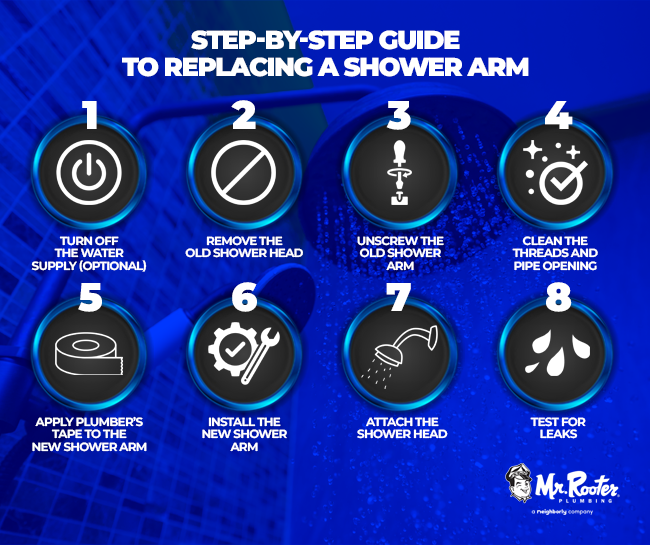 STEP-BY-STEP GUIDE
TO REPLACING A SHOWER ARM

1
TURN OFF THE WATER SUPPLY (OPTIONAL)

2
REMOVE THE OLD SHOWER HEAD

3
UNSCREW THE OLD SHOWER ARM

4
CLEAN THE THREADS AND PIPE OPENING

5
APPLY PLUMBER'S TAPE TO THE NEW SHOWER ARM

6
INSTALL THE NEW SHOWER ARM

7
ATTACH THE SHOWER HEAD

8
TEST FOR LEAKS

Mr. Rooter
PLUMBING
a neighborly company