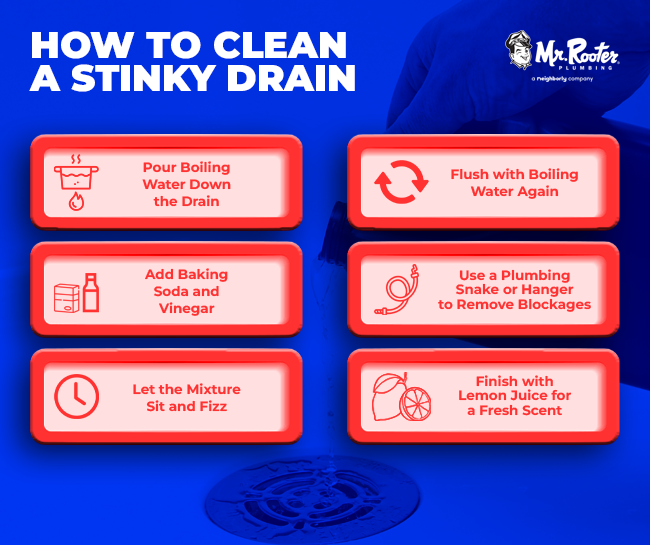 HOW TO CLEAN A STINKY DRAIN

Mr. Rooter PLUMBING
a neighborly company

Pour Boiling Water Down the Drain

Add Baking Soda and Vinegar

Let the Mixture Sit and Fizz

Flush with Boiling Water Again

Use a Plumbing Snake or Hanger to Remove Blockages

Finish with Lemon Juice for a Fresh Scent