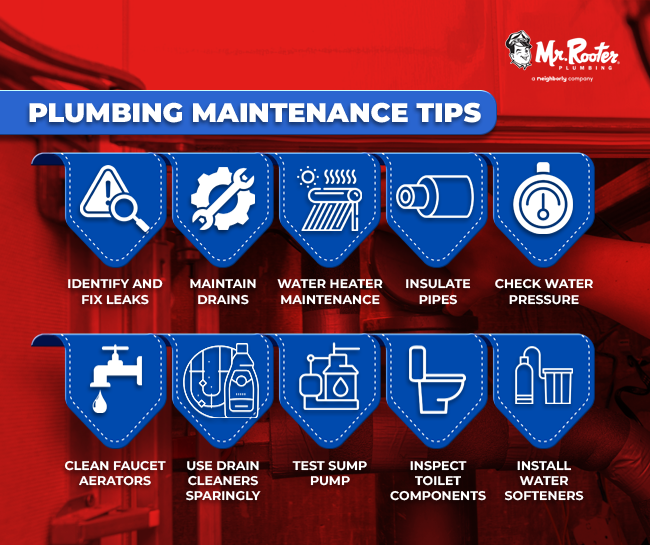 Mr. Rooter PLUMBING
a neighborly company

PLUMBING MAINTENANCE TIPS

IDENTIFY AND FIX LEAKS

MAINTAIN DRAINS

WATER HEATER MAINTENANCE

INSULATE PIPES

CHECK WATER PRESSURE

CLEAN FAUCET AERATORS

USE DRAIN CLEANERS SPARINGLY

TEST SUMP PUMP

INSPECT TOILET COMPONENTS

INSTALL WATER SOFTENERS