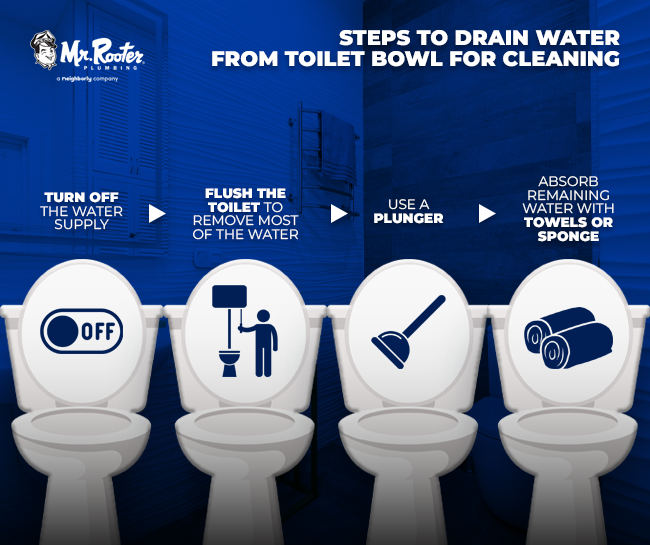 Mr. Rooter PLUMBING
a neighborly company

STEPS TO DRAIN WATER FROM TOILET BOWL FOR CLEANING

TURN OFF THE WATER SUPPLY

FLUSH THE TOILET TO REMOVE MOST OF THE WATER

USE A PLUNGER

ABSORB REMAINING WATER WITH TOWELS OR SPONGE

OFF