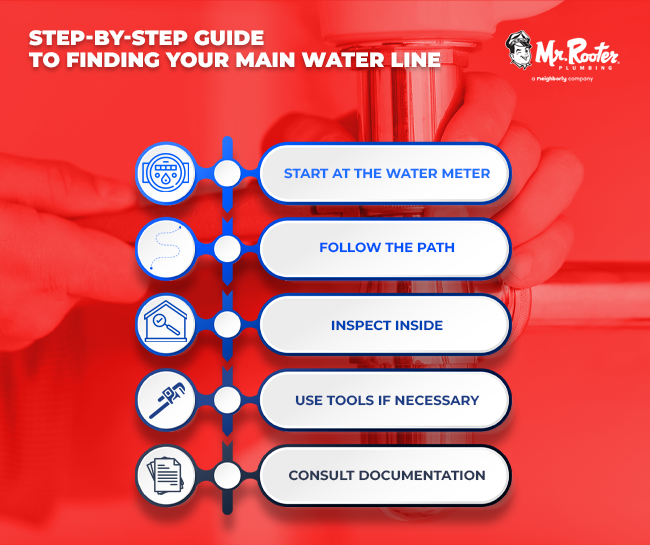 STEP-BY-STEP GUIDE
TO FINDING YOUR MAIN WATER LINE

Mr. Rooter PLUMBING
a neighborly company

START AT THE WATER METER

FOLLOW THE PATH

INSPECT INSIDE

USE TOOLS IF NECESSARY

CONSULT DOCUMENTATION