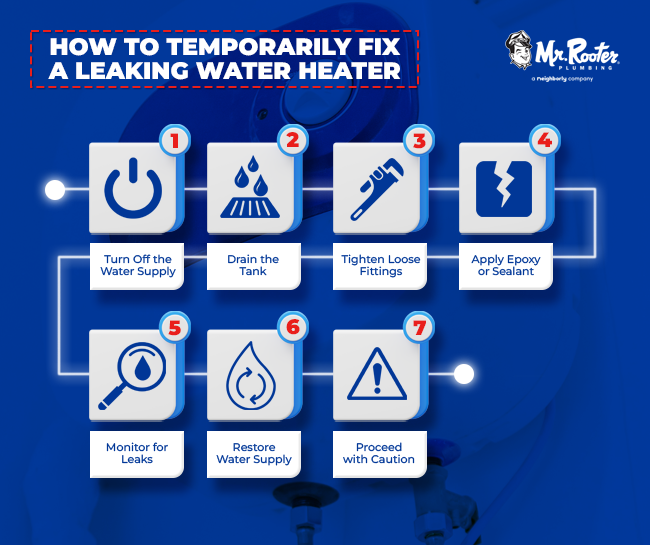 HOW TO TEMPORARILY FIX A LEAKING WATER HEATER

Mr. Rooter PLUMBING
a neighborly company

1
Turn Off the Water Supply

2
Drain the Tank

3
Tighten Loose Fittings

4
Apply Epoxy or Sealant

5
Monitor for Leaks

6
Restore Water Supply

7
Proceed with Caution