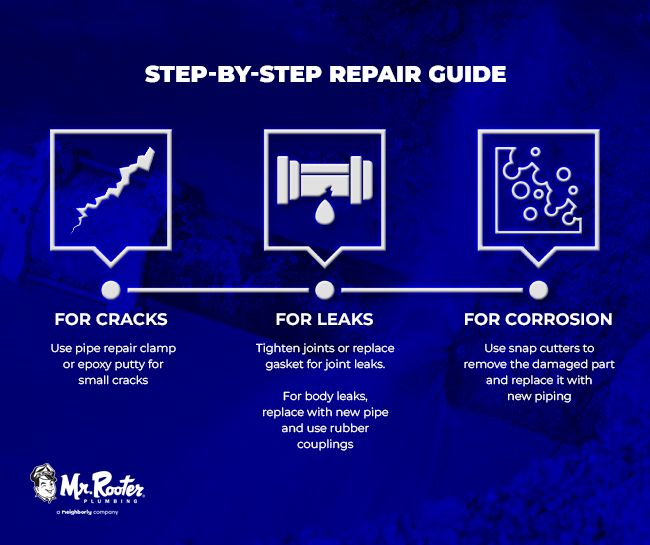 STEP-BY-STEP REPAIR GUIDE

FOR CRACKS

Use pipe repair clamp or epoxy putty for small cracks

FOR LEAKS

Tighten joints or replace gasket for joint leaks.

For body leaks, replace with new pipe and use rubber couplings

FOR CORROSION

Use snap cutters to remove the damaged part and replace it with new piping

Mr. Rooter PLUMBING

a neighborly company