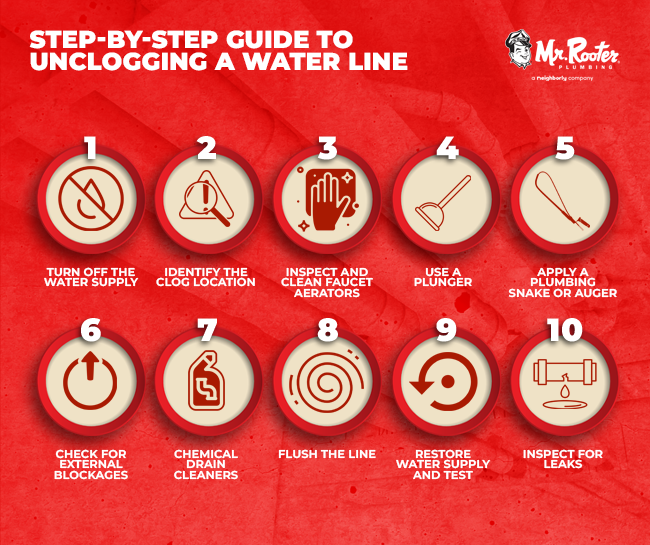 STEP-BY-STEP GUIDE TO UNCLOGGING A WATER LINE

Mr. Rooter PLUMBING
a neighborly company

1
TURN OFF THE WATER SUPPLY

2
IDENTIFY THE CLOG LOCATION

3
INSPECT AND CLEAN FAUCET AERATORS

4
USE A PLUNGER

5
APPLY A PLUMBING SNAKE OR AUGER

6
CHECK FOR EXTERNAL BLOCKAGES

7
CHEMICAL DRAIN CLEANERS

8
FLUSH THE LINE

9
RESTORE WATER SUPPLY AND TEST

10
INSPECT FOR LEAKS