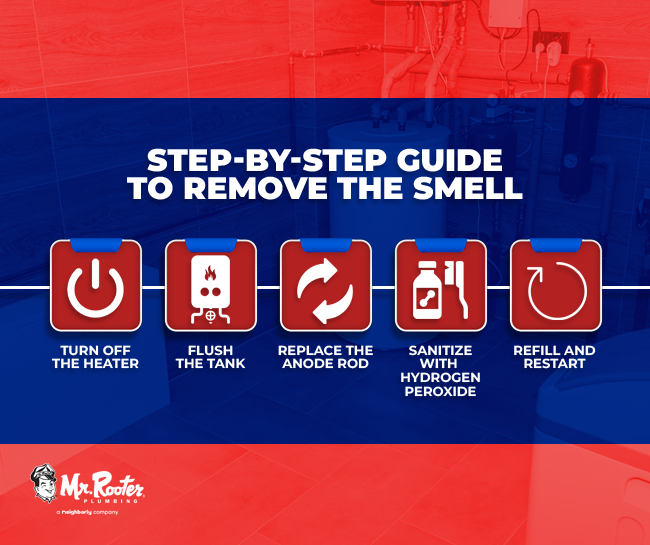 STEP-BY-STEP GUIDE TO REMOVE THE SMELL

TURN OFF THE HEATER

FLUSH THE TANK

REPLACE THE ANODE ROD

SANITIZE WITH HYDROGEN PEROXIDE

REFILL AND RESTART

Mr. Rooter PLUMBING

a neighborly company