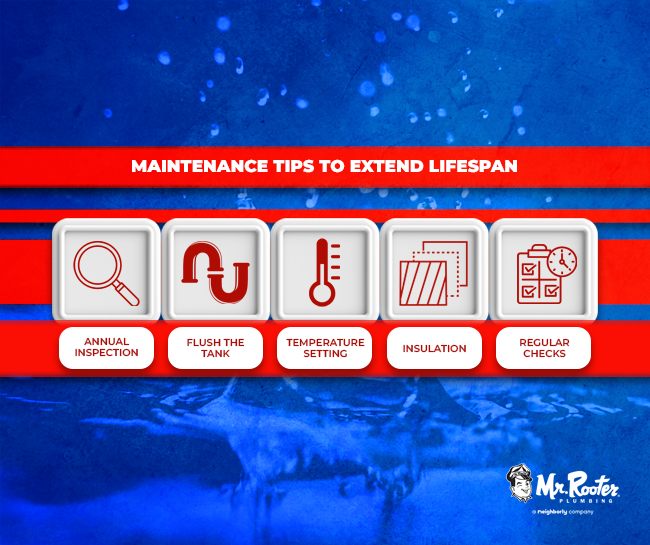 MAINTENANCE TIPS TO EXTEND LIFESPAN

ANNUAL INSPECTION

FLUSH THE TANK

TEMPERATURE SETTING

INSULATION

REGULAR CHECKS

Mr. Rooter PLUMBING

a neighborly company